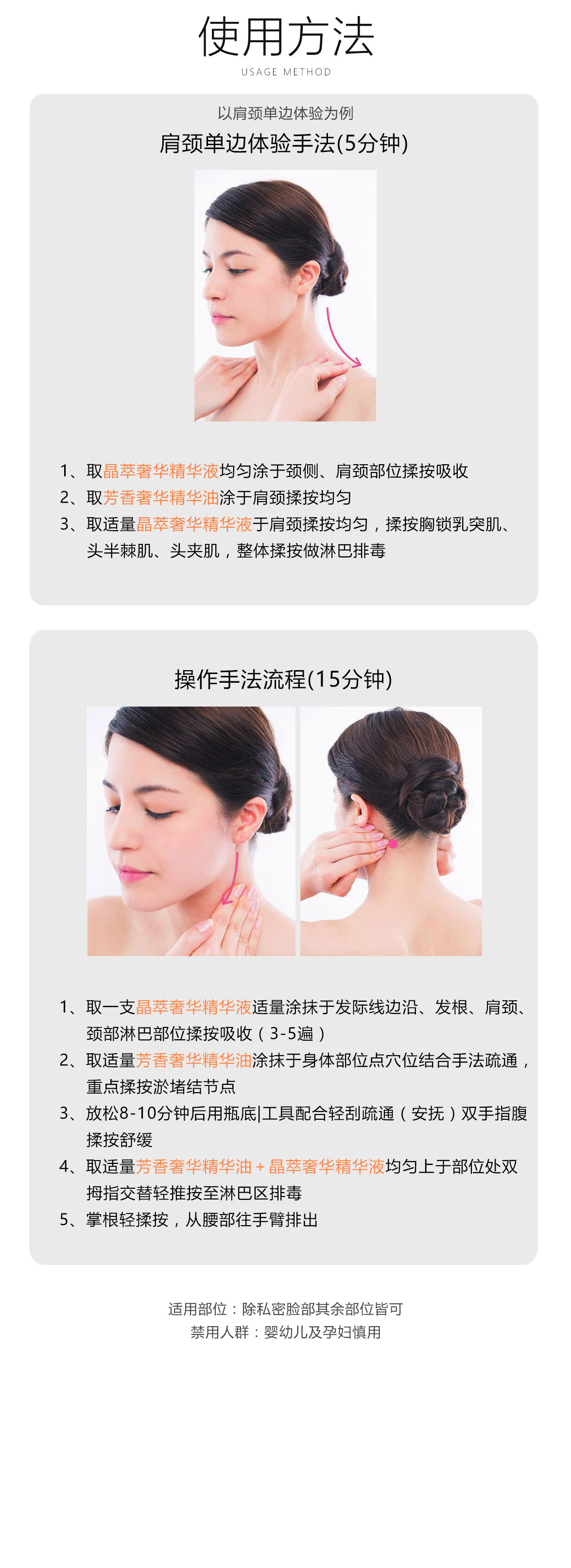 使用方法
USAGE METHOD

以肩颈单边体验为例
肩颈单边体验手法(5分钟)

1、取晶萃奢华精华液均匀涂于颈侧、肩颈部位揉按吸收
2、取芳香奢华精华油涂于肩颈揉按均匀
3、取适量晶萃奢华精华液于肩颈揉按均匀，揉按胸锁乳突肌、头半棘肌、头夹肌，整体揉按做淋巴排毒

操作手法流程(15分钟)

1、取一支晶萃奢华精华液适量涂抹于发际线边沿、发根、肩颈、颈部淋巴部位揉按吸收（3-5遍）
2、取适量芳香奢华精华油涂抹于身体部位点穴位结合手法疏通，重点揉按淤堵结节点
3、放松8-10分钟后用瓶底|工具配合轻刮疏通（安抚）双手指腹揉按舒缓
4、取适量芳香奢华精华油 + 晶萃奢华精华液均匀上于部位处双拇指交替轻推按至淋巴区排毒
5、掌根轻揉按，从腰部往手臂排出

适用部位：除私密脸部其余部位皆可
禁用人群：婴幼儿及孕妇慎用